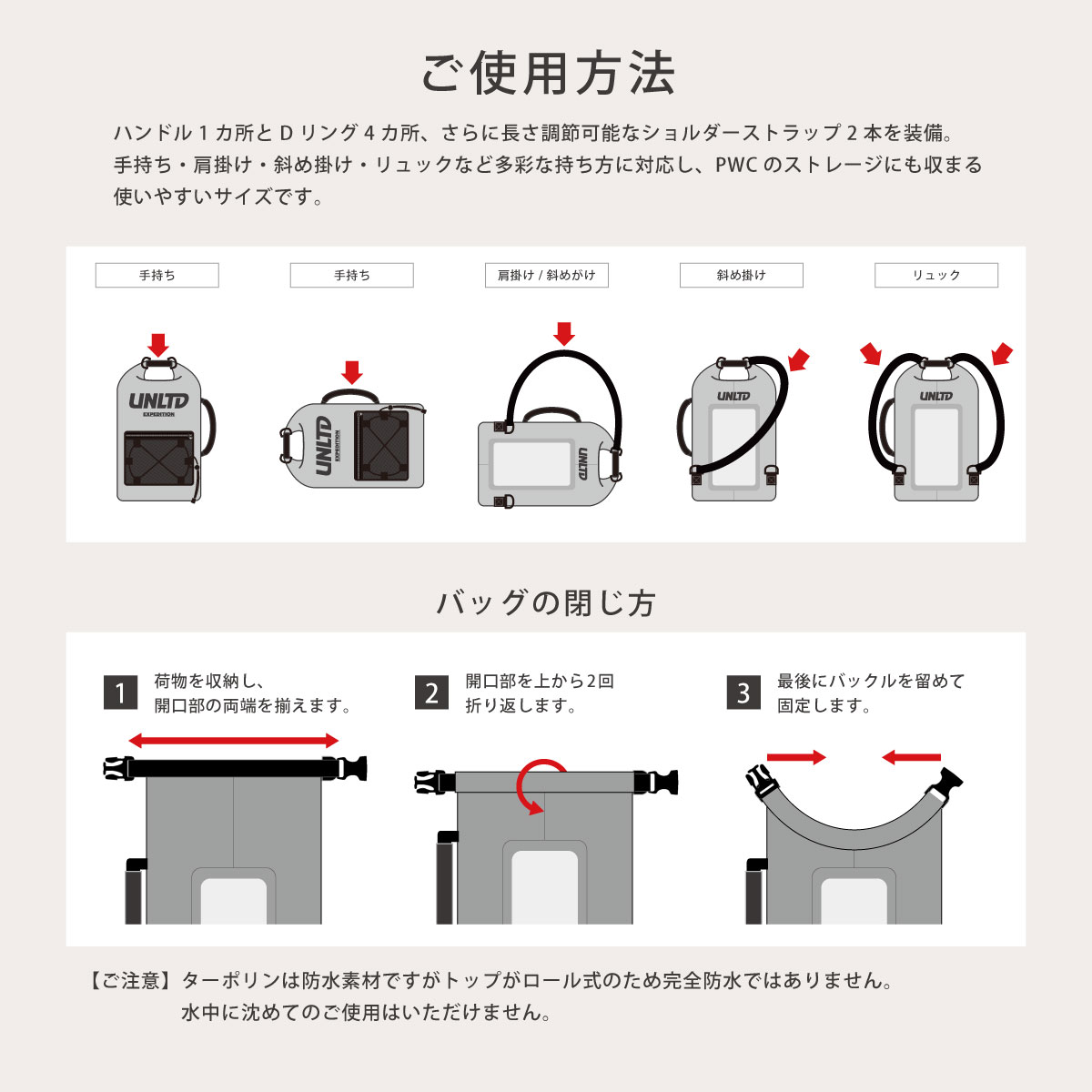 ご使用方法

ハンドル 1 カ所と D リング 4 カ所、さらに長さ調節可能なショルダーストラップ 2 本を装備。手持ち・肩掛け・斜め掛け・リュックなど多彩な持ち方に対応し、PWC のストレージにも収まる使いやすいサイズです。

手持ち

UNLTD EXPEDITION

手持ち

UNLTD EXPEDITION

肩掛け / 斜めがけ

UNLTD

斜め掛け

UNLTD

リュック

UNLTD

バッグの閉じ方

1 荷物を収納し、開口部の両端を揃えます。

2 開口部を上から2回折り返します。

3 最後にバックルを留めて固定します。

【ご注意】ターポリンは防水素材ですがトップがロール式のため完全防水ではありません。水中に沈めてのご使用はいただけません。